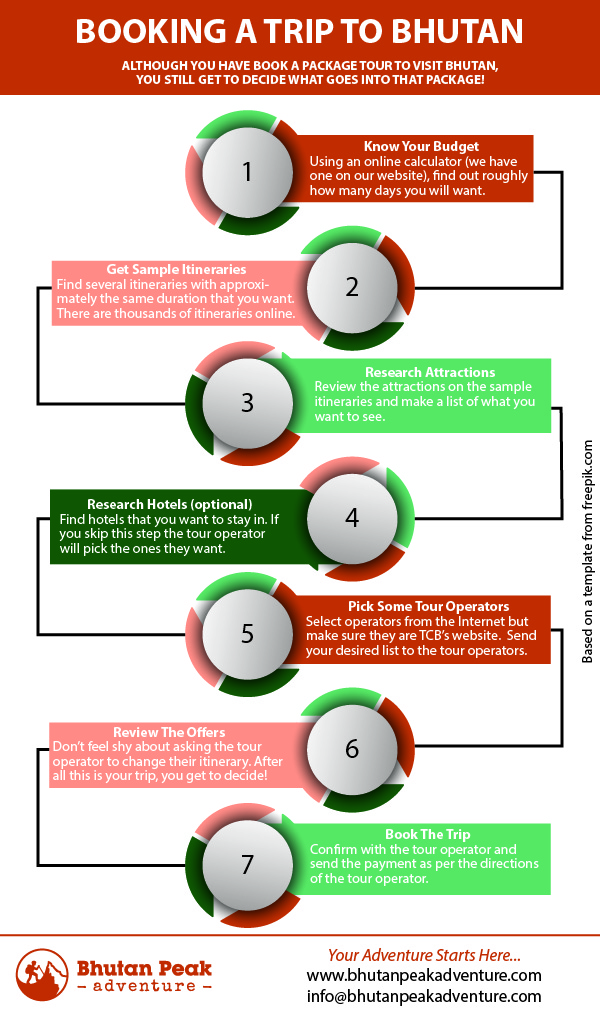 BOOKING A TRIP TO BHUTAN

ALTHOUGH YOU HAVE BOOK A PACKAGE TOUR TO VISIT BHUTAN, YOU STILL GET TO DECIDE WHAT GOES INTO THAT PACKAGE!

1

Know Your Budget
Using an online calculator (we have one on our website), find out roughly how many days you will want.

2

Get Sample Itineraries
Find several itineraries with approximately the same duration that you want. There are thousands of itineraries online.

3

Research Attractions
Review the attractions on the sample itineraries and make a list of what you want to see.

4

Research Hotels (optional)
Find hotels that you want to stay in. If you skip this step the tour operator will pick the ones they want.

5

Pick Some Tour Operators
Select operators from the Internet but make sure they are TCB's website. Send your desired list to the tour operators.

6

Review The Offers
Don't feel shy about asking the tour operator to change their itinerary. After all this is your trip, you get to decide!

7

Book The Trip
Confirm with the tour operator and send the payment as per the directions of the tour operator.

Based on a template from freepik.com

Bhutan Peak
- adventure -

Your Adventure Starts Here...
www.bhutanpeakadventure.com
info@bhutanpeakadventure.com